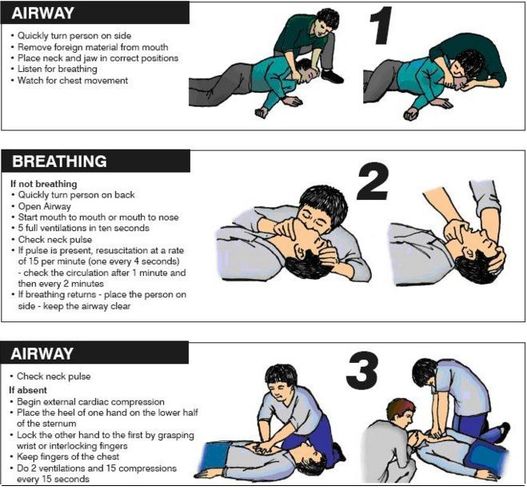 AIRWAY

• Quickly turn person on side
• Remove foreign material from mouth
• Place neck and jaw in correct positions
• Listen for breathing
• Watch for chest movement

1

BREATHING

If not breathing
• Quickly turn person on back
• Open Airway
• Start mouth to mouth or mouth to nose
• 5 full ventilations in ten seconds
• Check neck pulse
• If pulse is present, resuscitation at a rate of 15 per minute (one every 4 seconds) - check the circulation after 1 minute and then every 2 minutes
• If breathing returns - place the person on side - keep the airway clear

2

AIRWAY

• Check neck pulse
If absent
• Begin external cardiac compression
• Place the heel of one hand on the lower half of the sternum
• Lock the other hand to the first by grasping wrist or interlocking fingers
• Keep fingers of the chest
• Do 2 ventilations and 15 compressions every 15 seconds

3