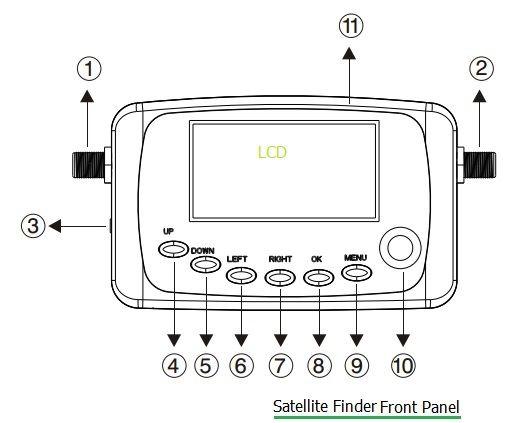 ⑪
①
②
LCD
③
UP
DOWN
LEFT
RIGHT
OK
MENU
④ ⑤ ⑥ ⑦ ⑧ ⑨ ⑩
Satellite Finder Front Panel