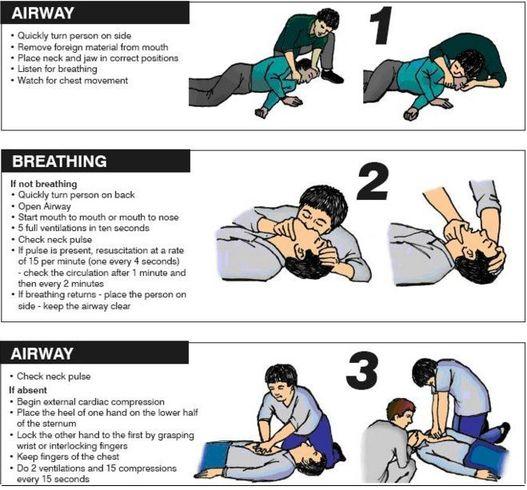 AIRWAY

• Quickly turn person on side
• Remove foreign material from mouth
• Place neck and jaw in correct positions
• Listen for breathing
• Watch for chest movement

1

BREATHING

If not breathing
• Quickly turn person on back
• Open Airway
• Start mouth to mouth or mouth to nose
• 5 full ventilations in ten seconds
• Check neck pulse
• If pulse is present, resuscitation at a rate of 15 per minute (one every 4 seconds) - check the circulation after 1 minute and then every 2 minutes
• If breathing returns - place the person on side - keep the airway clear

2

AIRWAY

• Check neck pulse
If absent
• Begin external cardiac compression
• Place the heel of one hand on the lower half of the sternum
• Lock the other hand to the first by grasping wrist or interlocking fingers
• Keep fingers of the chest
• Do 2 ventilations and 15 compressions every 15 seconds

3